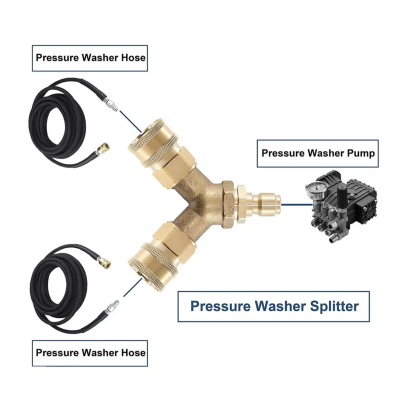 Pressure Washer Hose

Pressure Washer Pump

Pressure Washer Splitter

Pressure Washer Hose